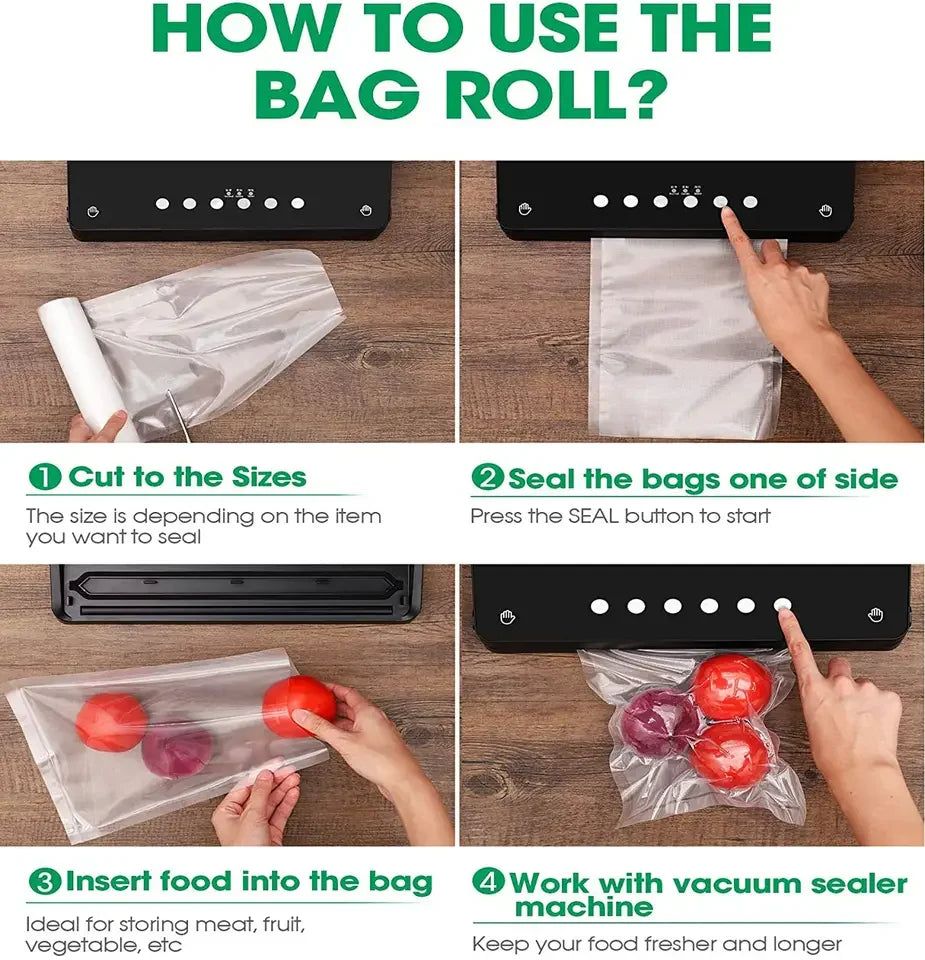 HOW TO USE THE BAG ROLL?

1 Cut to the Sizes

The size is depending on the item you want to seal

2 Seal the bags one of side

Press the SEAL button to start

3 Insert food into the bag

Ideal for storing meat, fruit, vegetable, etc

4 Work with vacuum sealer machine

Keep your food fresher and longer